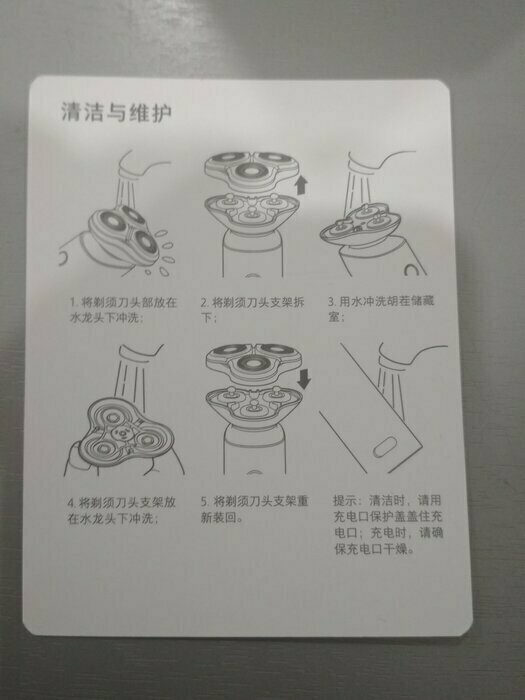 清洁与维护

1. 将剃须刀头部放在水龙头下冲洗；

2. 将剃须刀头支架拆下；

3. 用水冲洗胡茬储藏室；

4. 将剃须刀头支架放在水龙头下冲洗；

5. 将剃须刀头支架重新装回。

提示：清洁时，请用充电口保护盖盖住充电口；充电时，请确保充电口干燥。